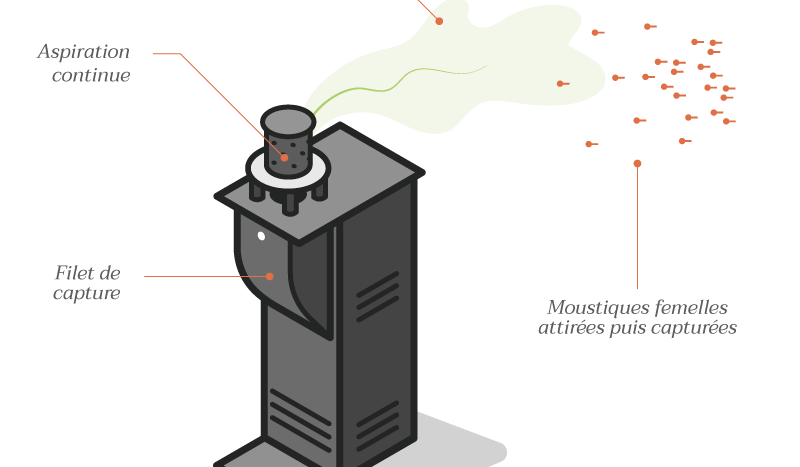 Aspiration continue

Filet de capture

Moustiques femelles attirées puis capturées